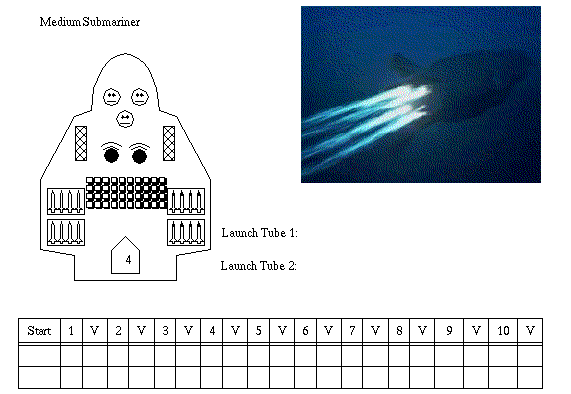 Medium Submariner

4

Launch Tube 1:

Launch Tube 2:

| Start | 1 | V | 2 | V | 3 | V | 4 | V | 5 | V | 6 | V | 7 | V | 8 | V | 9 | V | 10 | V |
|---|---|---|---|---|---|---|---|---|---|---|---|---|---|---|---|---|---|---|---|---|
| | | | | | | | | | | | | | | | | | | | | |
| | | | | | | | | | | | | | | | | | | | | |